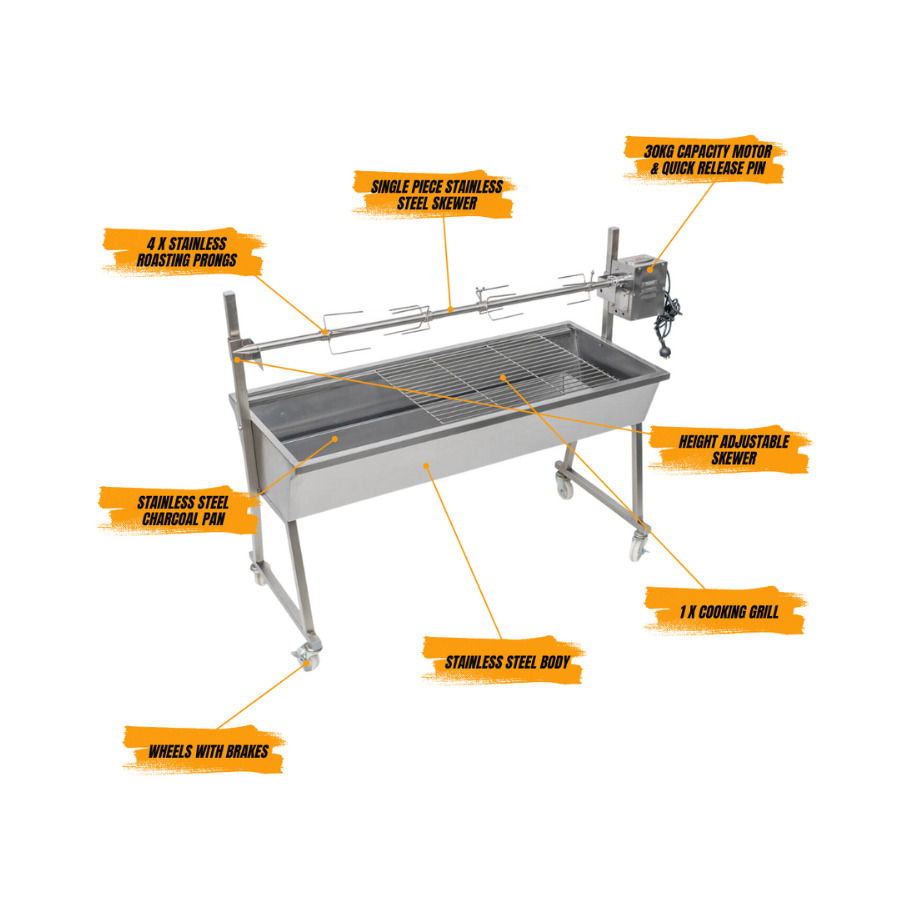 30KG CAPACITY MOTOR & QUICK RELEASE PIN

SINGLE PIECE STAINLESS STEEL SKEWER

4 X STAINLESS ROASTING PRONGS

HEIGHT ADJUSTABLE SKEWER

STAINLESS STEEL CHARCOAL PAN

1 X COOKING GRILL

STAINLESS STEEL BODY

WHEELS WITH BRAKES