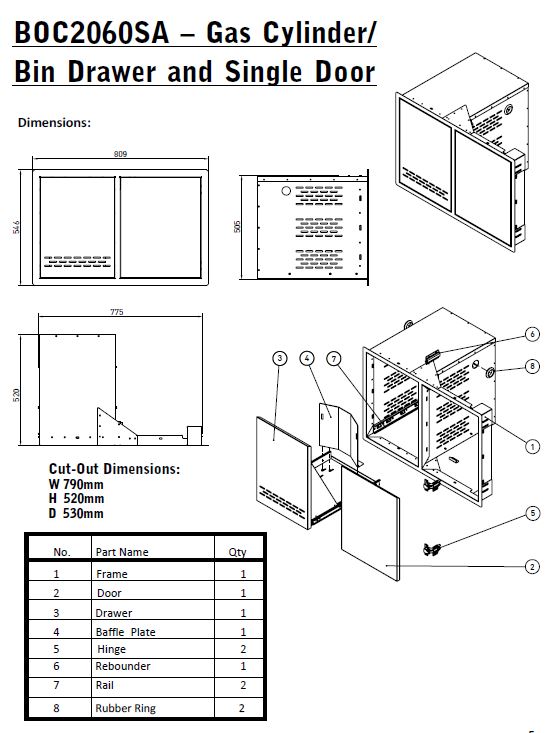 BOC2060SA – Gas Cylinder/ Bin Drawer and Single Door

Dimensions:

809

546

505

775

520

3 4 7 6 8 1 5 2

Cut-Out Dimensions:
W 790mm
H 520mm
D 530mm

| No. | Part Name | Qty |
|---|---|---|
| 1 | Frame | 1 |
| 2 | Door | 1 |
| 3 | Drawer | 1 |
| 4 | Baffle Plate | 1 |
| 5 | Hinge | 2 |
| 6 | Rebounder | 1 |
| 7 | Rail | 2 |
| 8 | Rubber Ring | 2 |